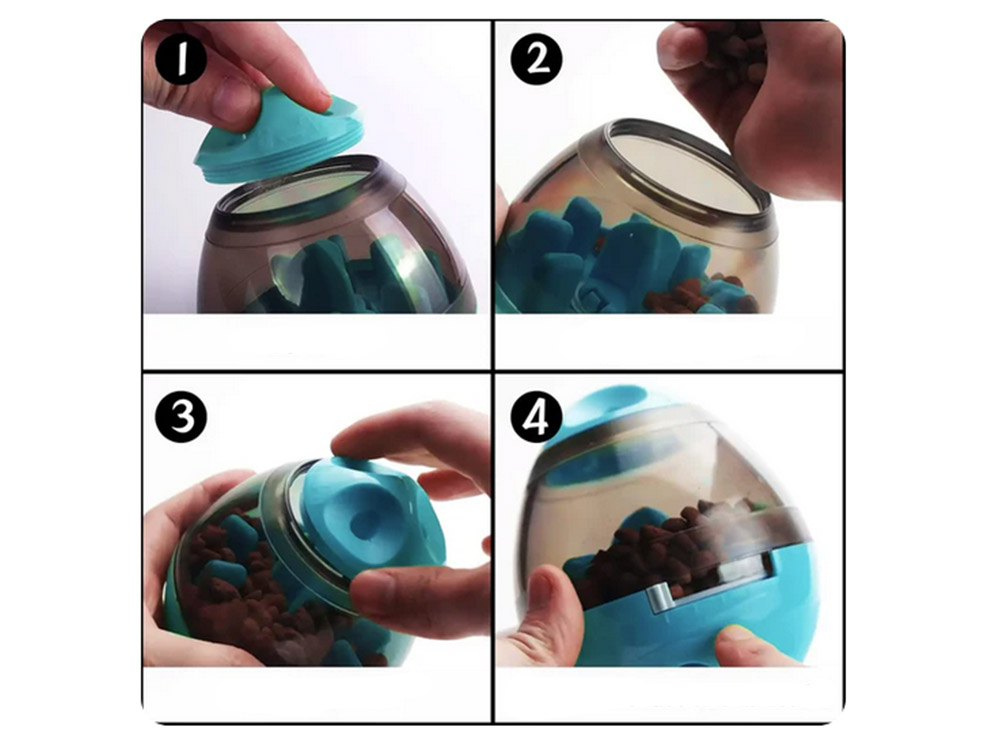 1
2
3
4