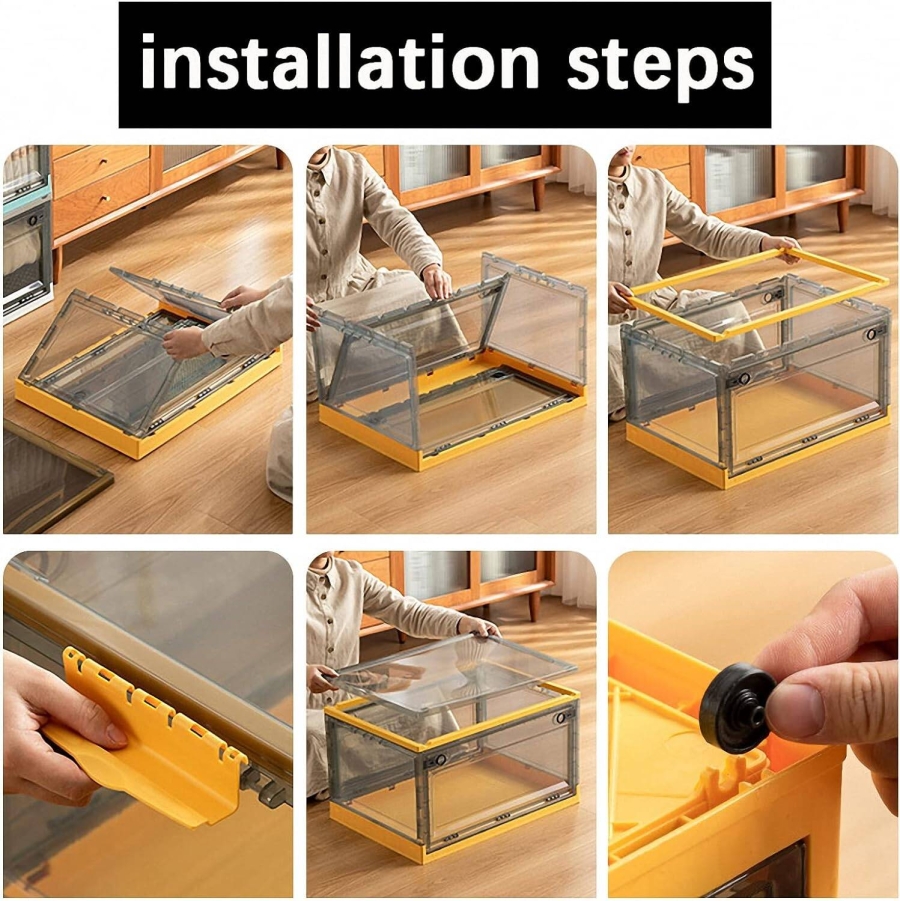 installation steps