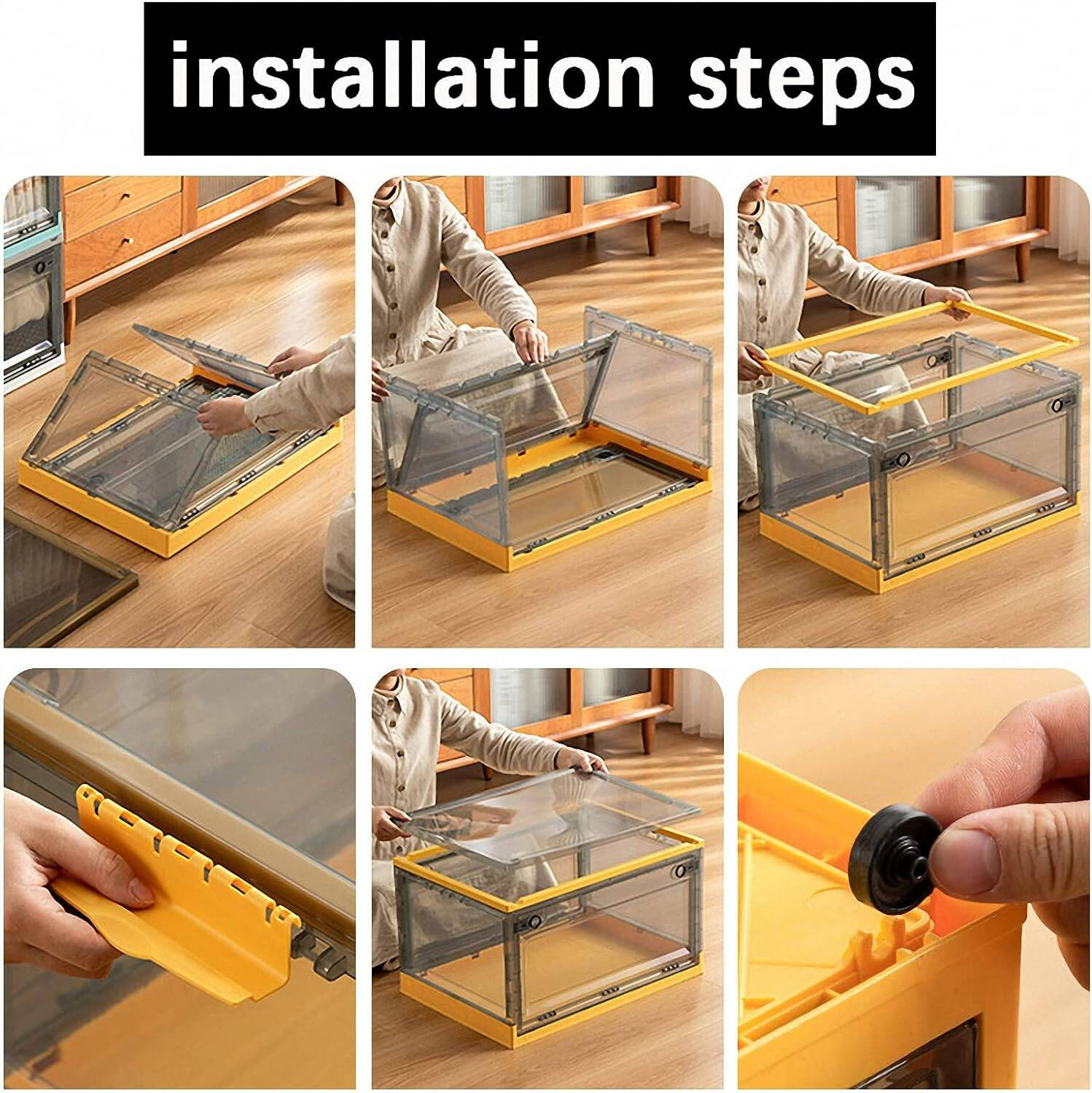 installation steps