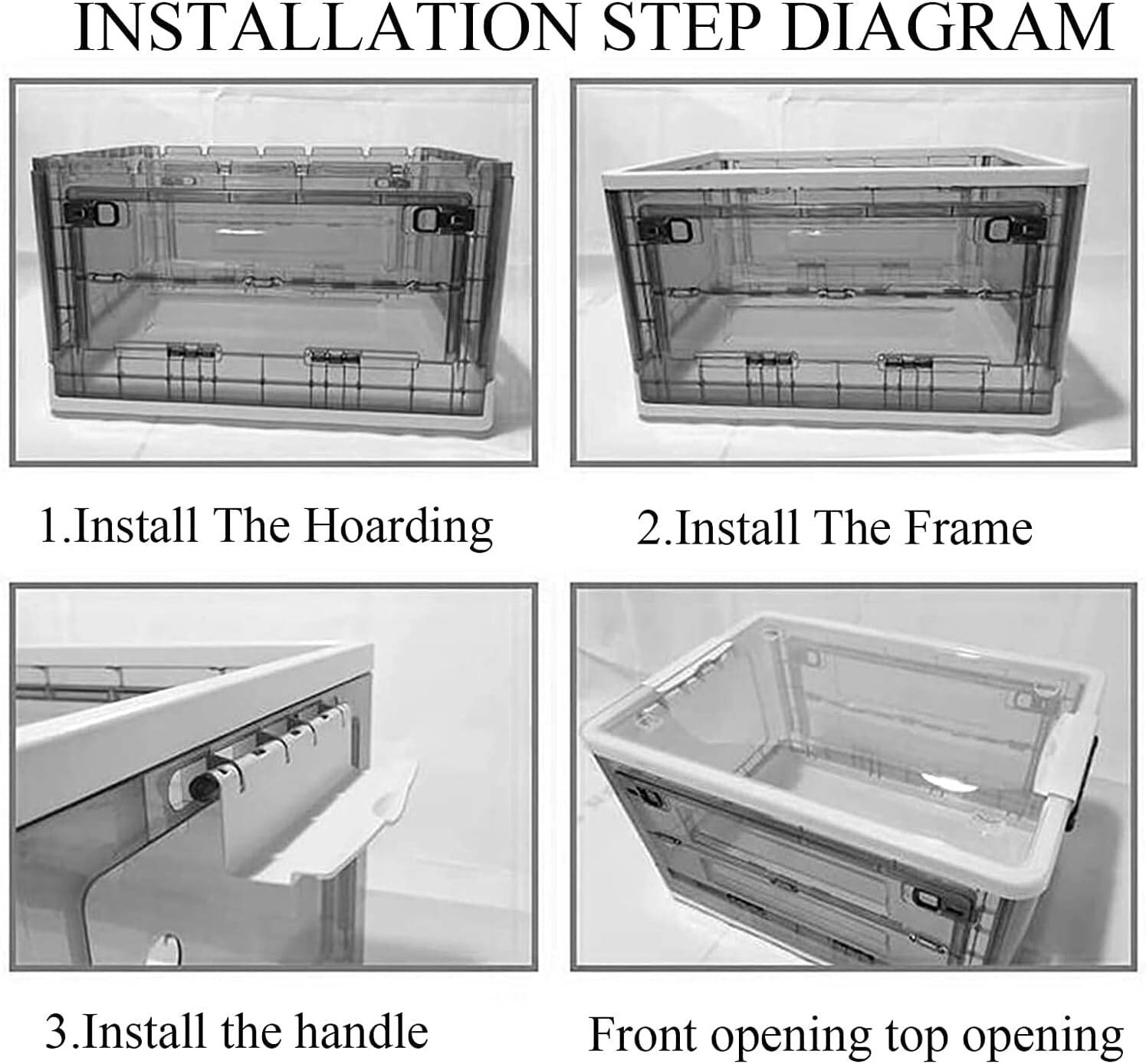 INSTALLATION STEP DIAGRAM

1.Install The Hoarding

2.Install The Frame

3.Install the handle

Front opening top opening