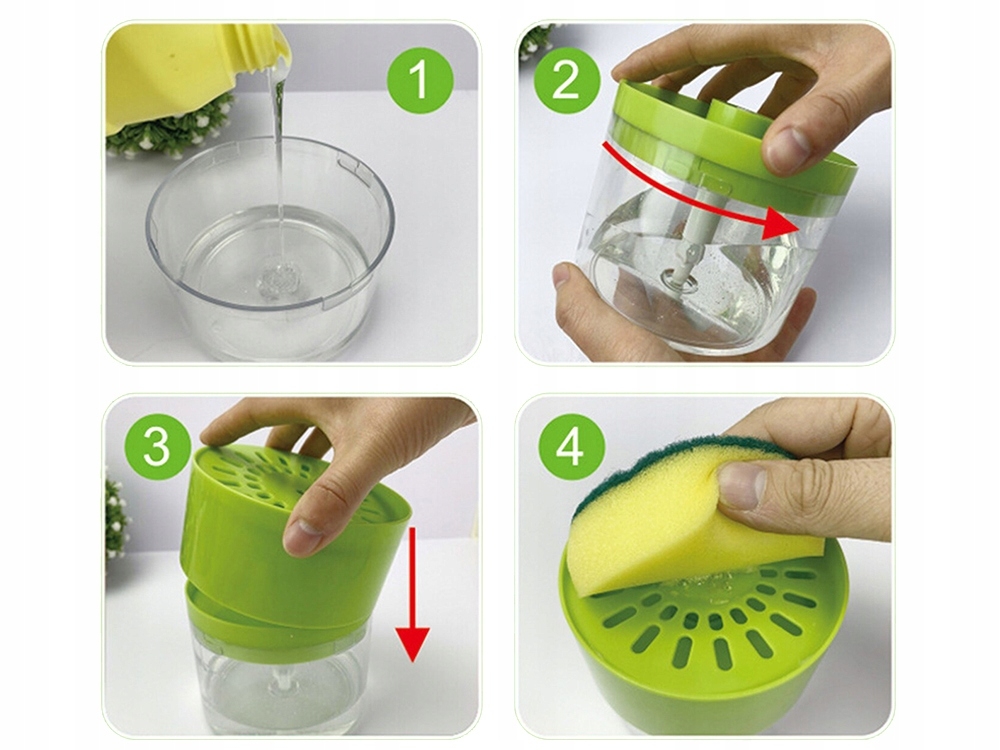 1

2

3

4