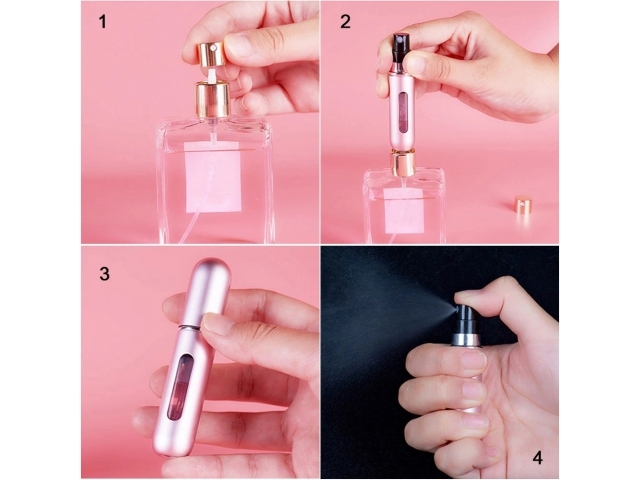 1
2
3
4