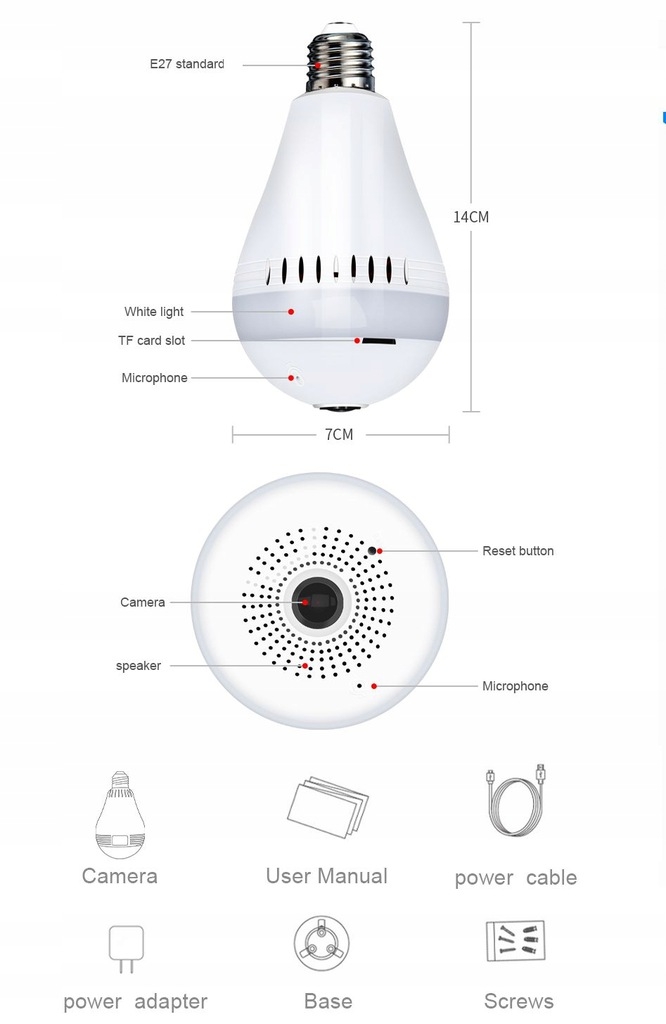 E27 standard

14CM

White light

TF card slot

Microphone

7CM

Reset button

Camera

speaker

Microphone

Camera

User Manual

power cable

power adapter

Base

Screws